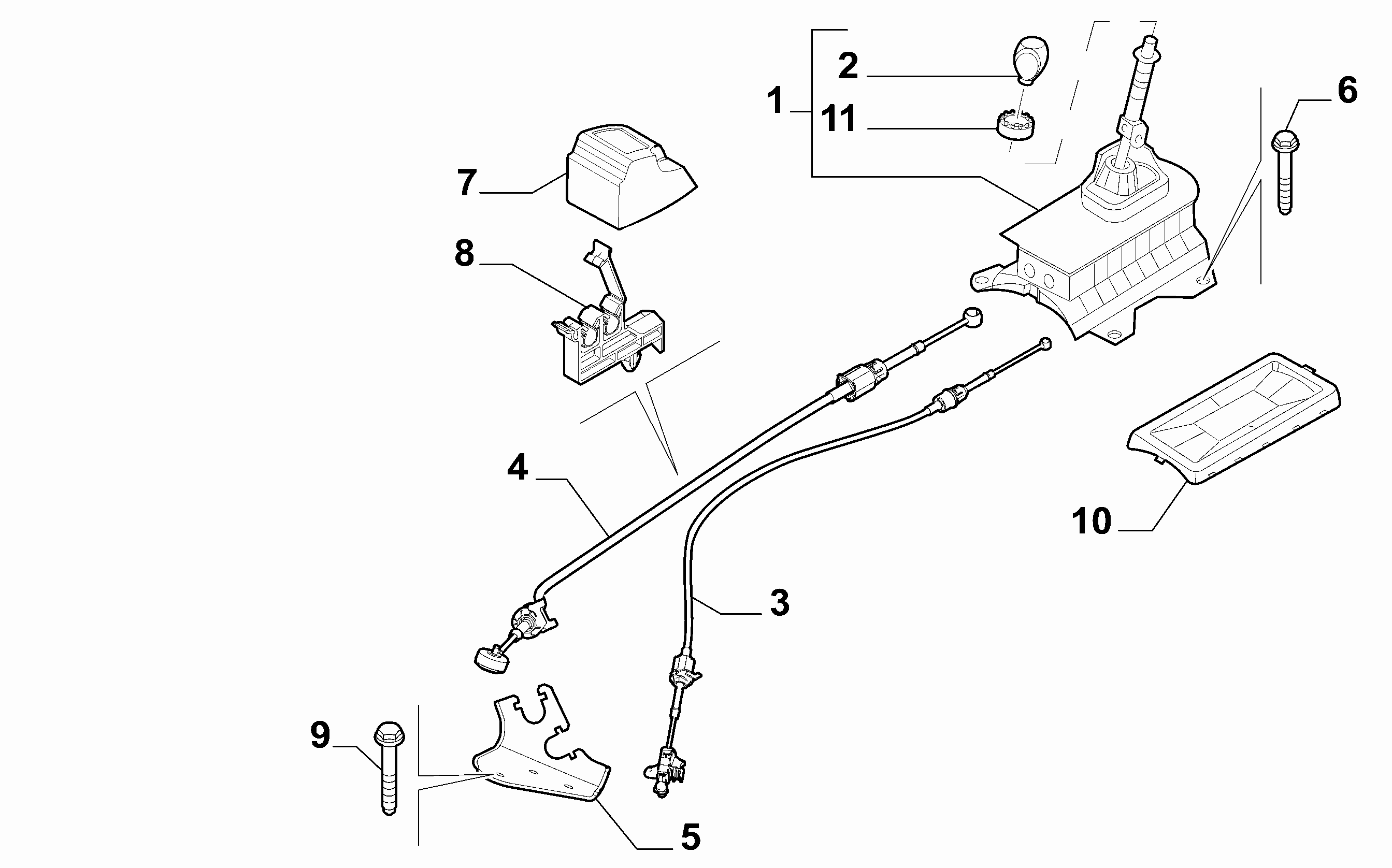 2
1
11
6
7
8
4
10
3
9
5